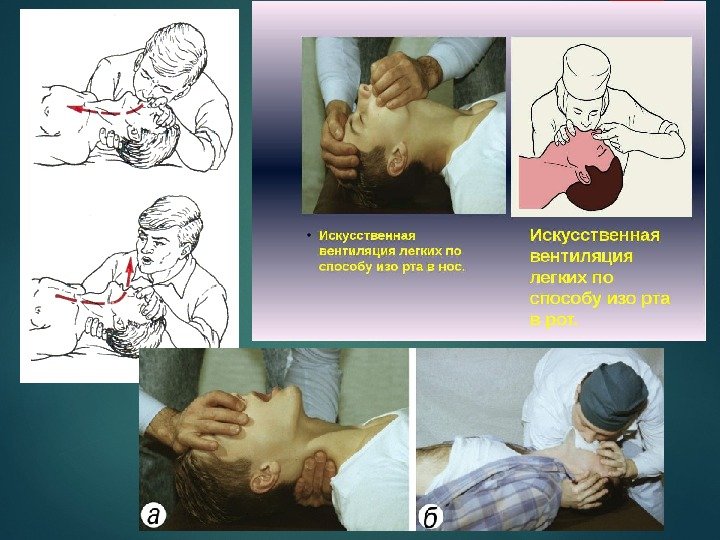 • Искусственная вентиляция легких по способу изо рта в нос.

Искусственная вентиляция легких по способу изо рта в рот.

а

б